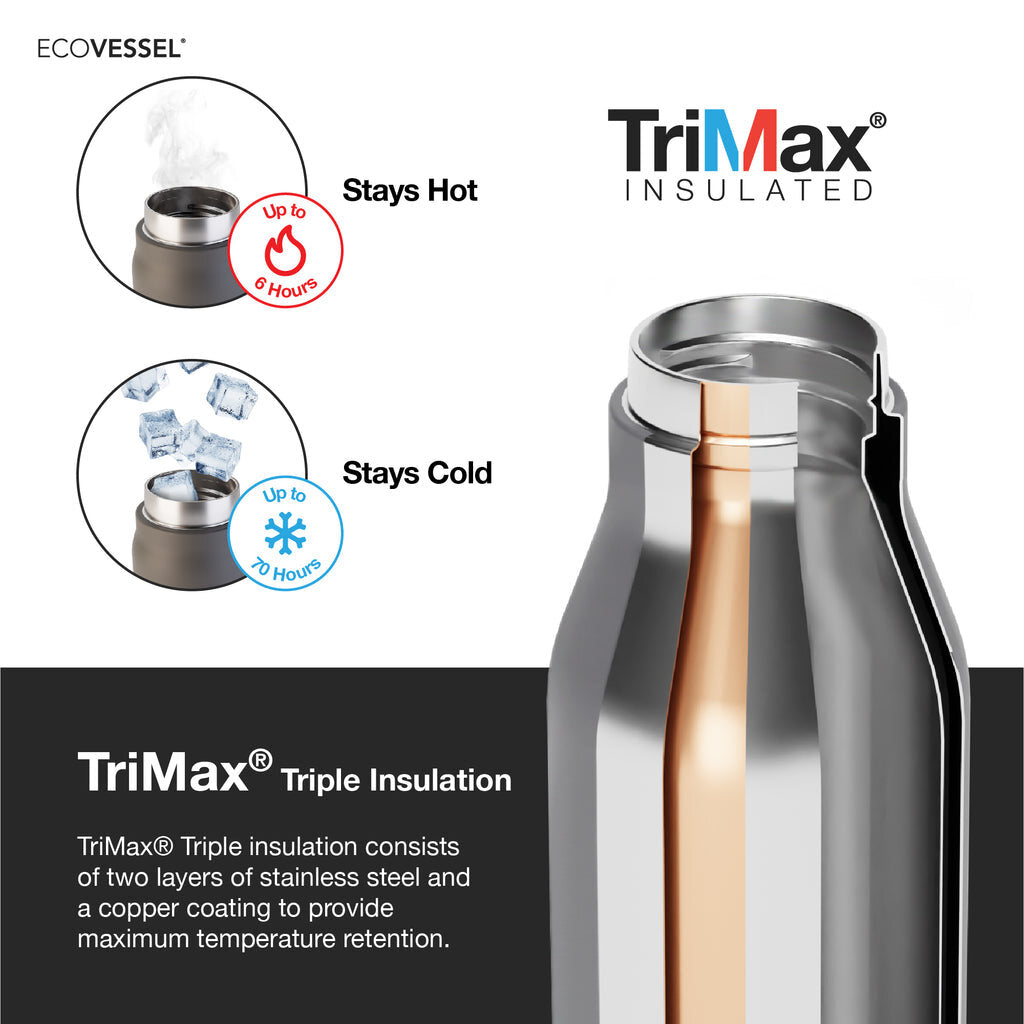 ECOVESSEL®

TriMax®
INSULATED

Up to
6 Hours

Stays Hot

Up to
70 Hours

Stays Cold

TriMax® Triple Insulation

TriMax® Triple insulation consists of two layers of stainless steel and a copper coating to provide maximum temperature retention.