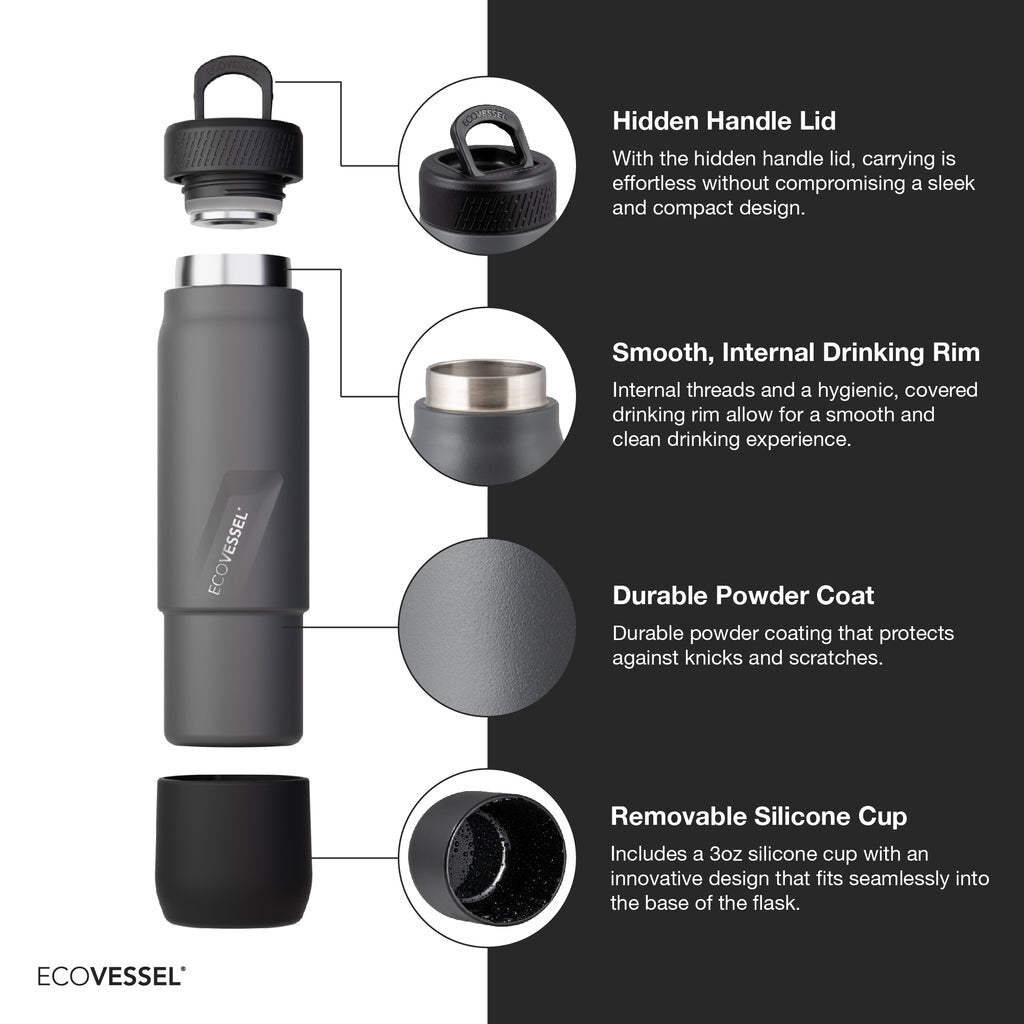 ECOVESSEL

ECOVESSEL®

ECOVESSEL

Hidden Handle Lid
With the hidden handle lid, carrying is effortless without compromising a sleek and compact design.

Smooth, Internal Drinking Rim
Internal threads and a hygienic, covered drinking rim allow for a smooth and clean drinking experience.

Durable Powder Coat
Durable powder coating that protects against knicks and scratches.

Removable Silicone Cup
Includes a 3oz silicone cup with an innovative design that fits seamlessly into the base of the flask.

ECOVESSEL®